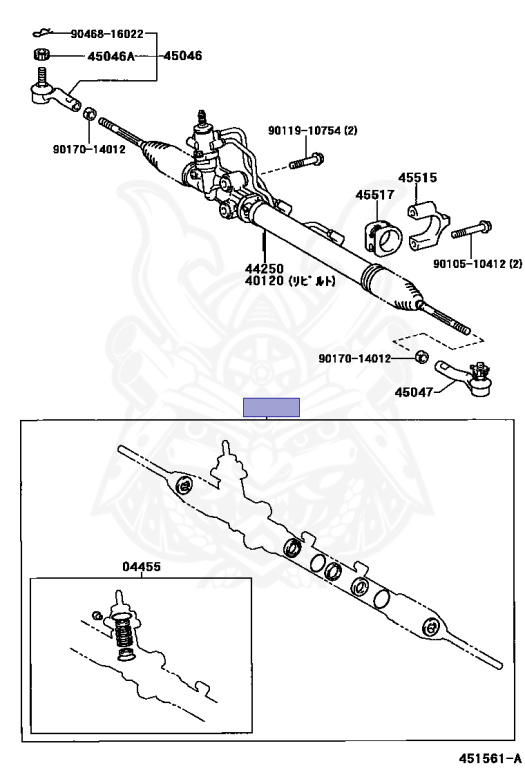 90468-16022
45046A
45046
90170-14012
90119-10754 (2)
45515
45517
90105-10412 (2)
44250
40120 (リビルト)
90170-14012
45047
04455
451561-A