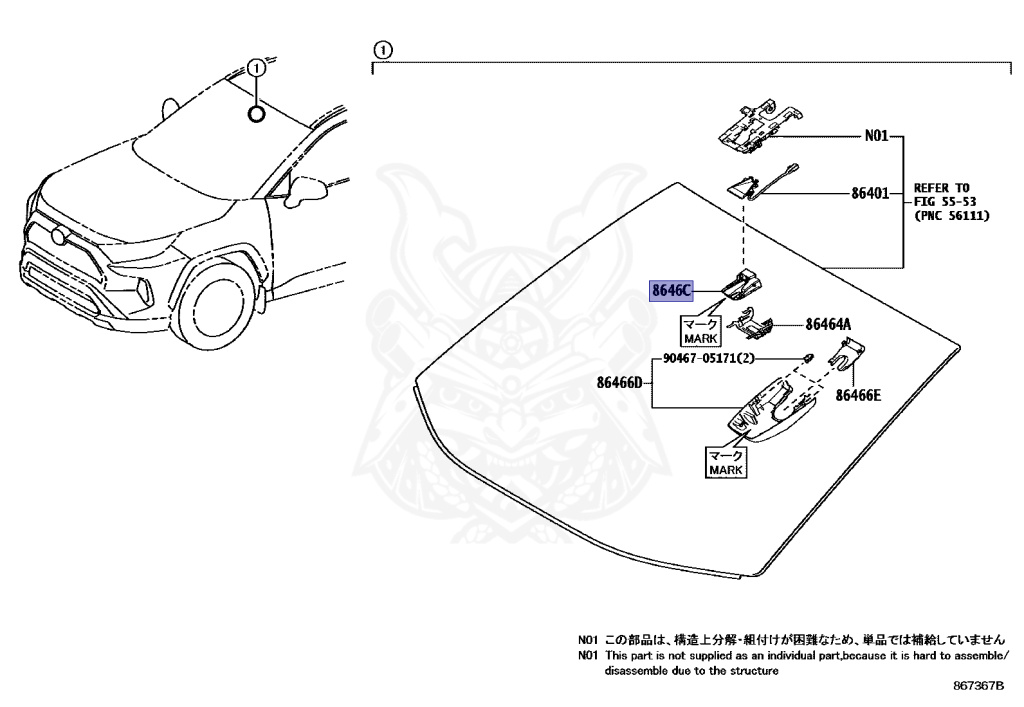 ①

①

N01

86401

REFER TO FIG 55-53 (PNC 56111)

8646C

マーク MARK

86464A

90467-05171(2)

86466D

86466E

マーク MARK

N01 この部品は、構造上分解・組付けが困難なため、単品では補給していません
N01 This part is not supplied as an individual part,because it is hard to assemble/ disassemble due to the structure

867367B