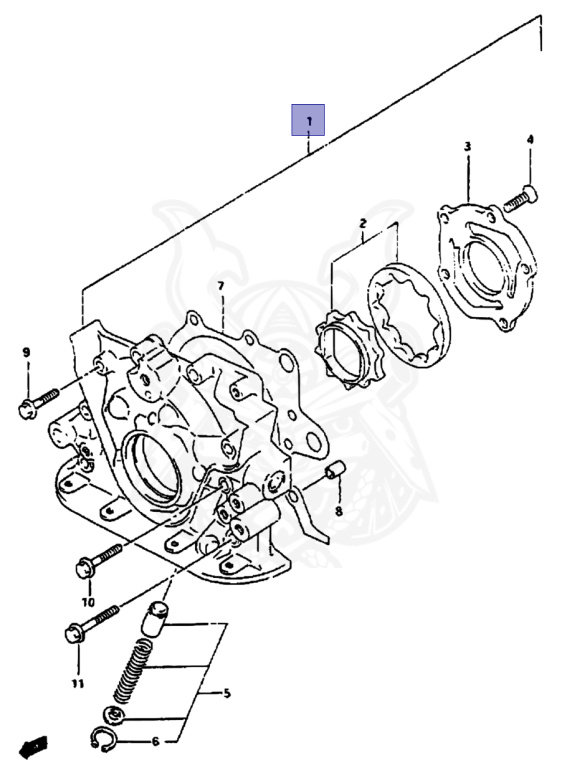 1
3
4
2
7
9
8
10
11
5
6