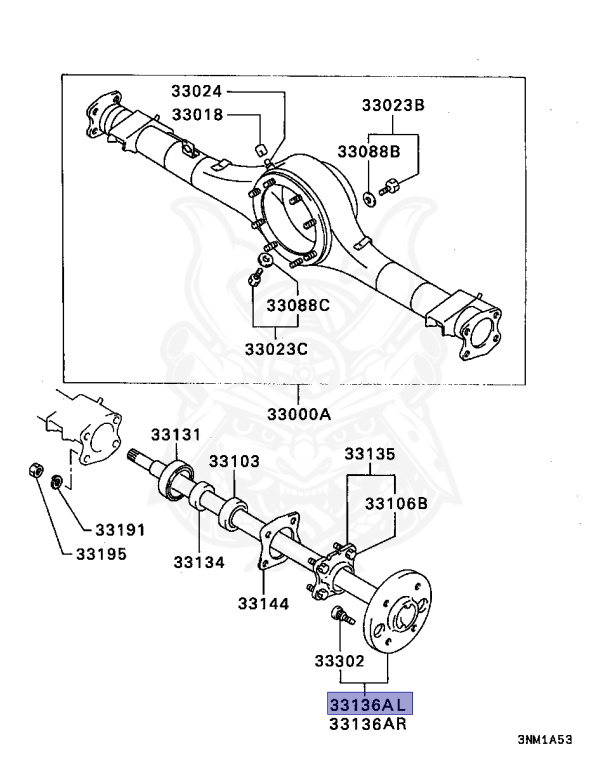 33024
33018
33023B
33088B
33088C
33023C
33000A
33131
33103
33135
33106B
33191
33195
33134
33144
33302
33136AL
33136AR
3NM1A53