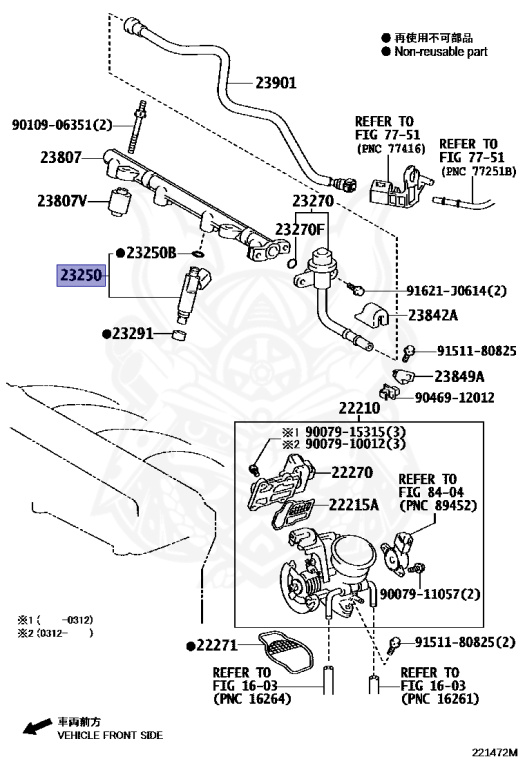 ● 再使用不可部品
● Non-reusable part

23901

90109-06351(2)

REFER TO FIG 77-51 (PNC 77416)

REFER TO FIG 77-51 (PNC 77251B)

23807

23807V

23270

23270F

●23250B

23250

91621-30614(2)

23842A

●23291

91511-80825

23849A

90469-12012

22210

※1 90079-15315(3)
※2 90079-10012(3)

22270

REFER TO FIG 84-04 (PNC 89452)

22215A

90079-11057(2)

※1 ( -0312)
※2 (0312- )

●22271

91511-80825(2)

REFER TO FIG 16-03 (PNC 16264)

REFER TO FIG 16-03 (PNC 16261)

車両前方
VEHICLE FRONT SIDE

221472M