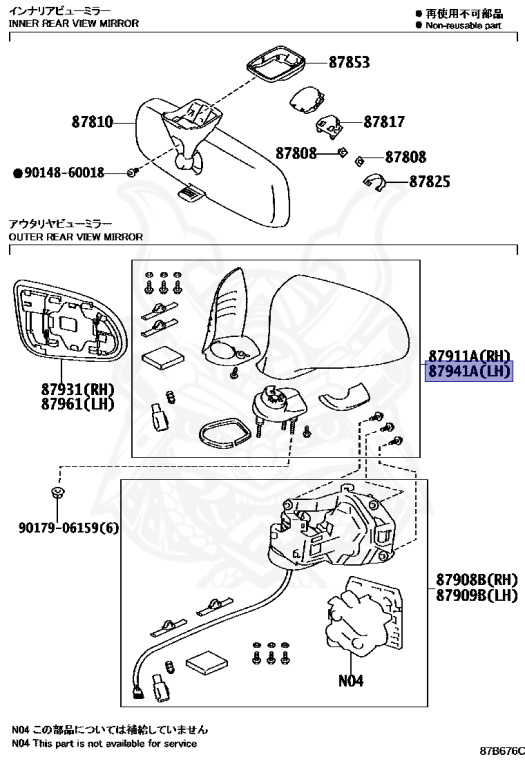 インナリアビューミラー
INNER REAR VIEW MIRROR

● 再使用不可部品
● Non-reusable part

87853
87810
87817
87808
87808
●90148-60018
87825

アウタリヤビューミラー
OUTER REAR VIEW MIRROR

87911A(RH)
87941A(LH)
87931(RH)
87961(LH)
90179-06159(6)
87908B(RH)
87909B(LH)
N04

N04 この部品については補給していません
N04 This part is not available for service

87B676C