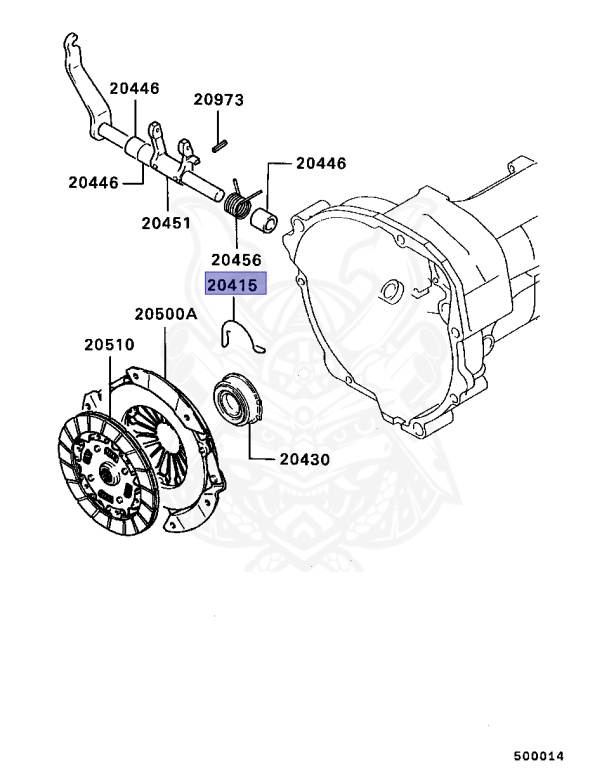 20446
20973
20446
20446
20451
20456
20415
20500A
20510
20430
500014