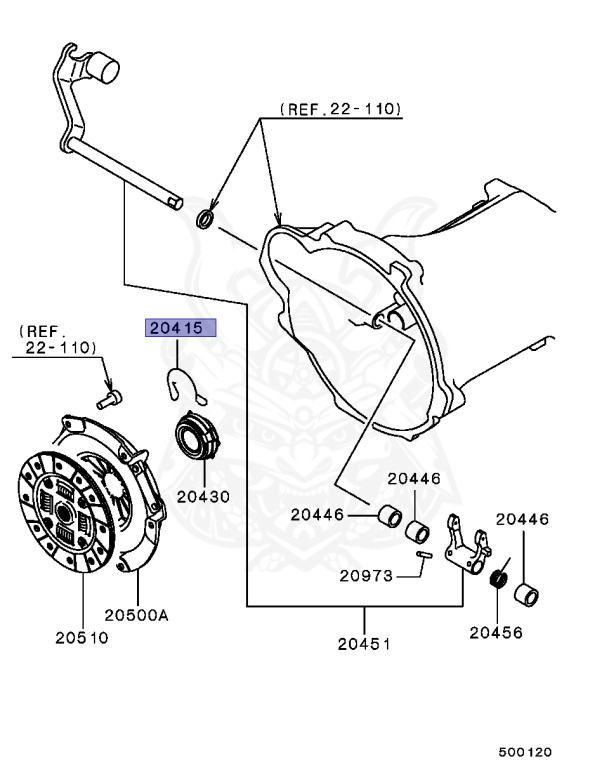 (REF. 22-110)

(REF. 22-110)

20415

20430

20446

20446

20446

20973

20500A

20510

20451

20456

500120