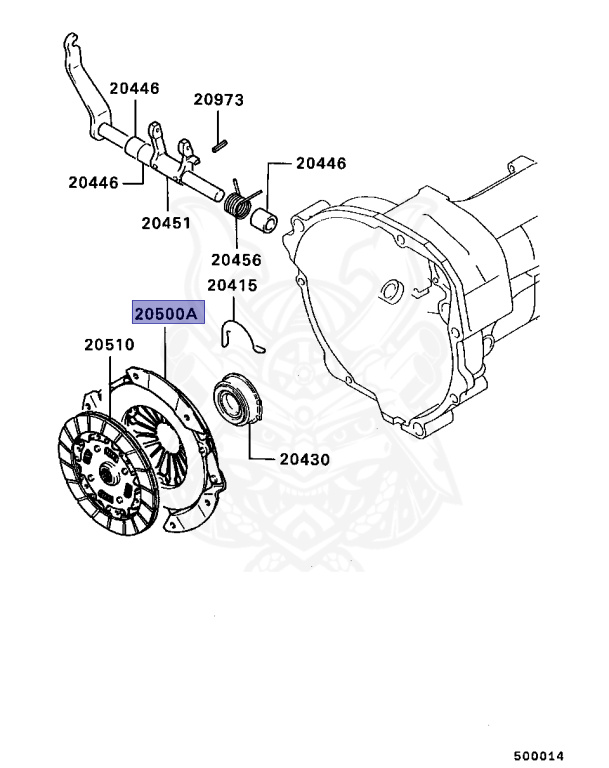 20446
20973
20446
20446
20451
20456
20415
20500A
20510
20430
500014