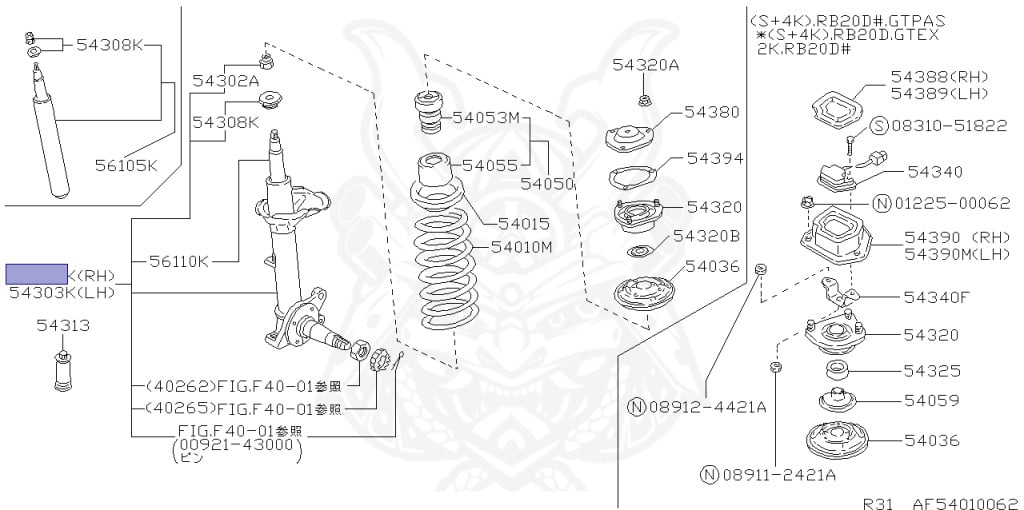 54308K
56105K
54302A
54308K
56110K
K(RH)
54303K(LH)
54313
(40262)FIG.F40-01参照
(40265)FIG.F40-01参照
FIG.F40-01参照
(00921-43000)
(ピン)
54053M
54055
54050
54015
54010M
54320A
54380
54394
54320
54320B
54036
(S+4K).RB20D#.GTPAS
*(S+4K).RB20D.GTEX
2K.RB20D#
54388(RH)
54389(LH)
Ⓢ08310-51822
54340
Ⓝ01225-00062
54390 (RH)
54390M(LH)
54340F
54320
54325
54059
54036
Ⓝ08912-4421A
Ⓝ08911-2421A
R31 AF54010062