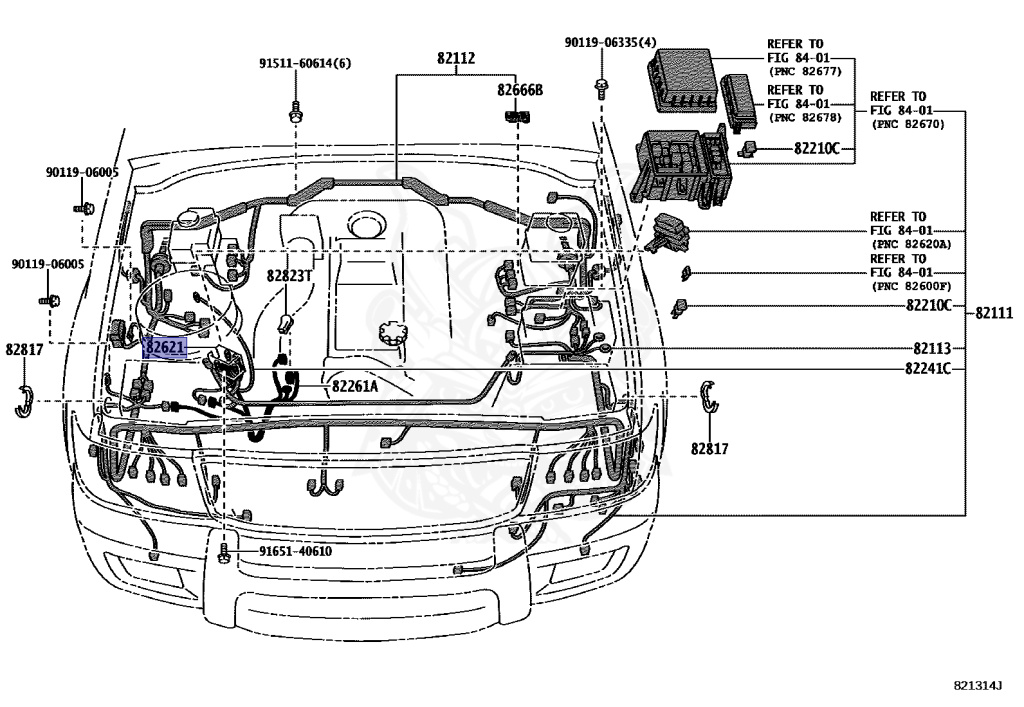 91511-60614(6)

82112

90119-06335(4)

REFER TO FIG 84-01 (PNC 82677)

REFER TO FIG 84-01 (PNC 82678)

REFER TO FIG 84-01 (PNC 82670)

82666B

82210C

90119-06005

REFER TO FIG 84-01 (PNC 82620A)

90119-06005

82823T

REFER TO FIG 84-01 (PNC 82600F)

82210C

82111

82817

82621

82113

82261A

82241C

82817

91651-40610

821314J