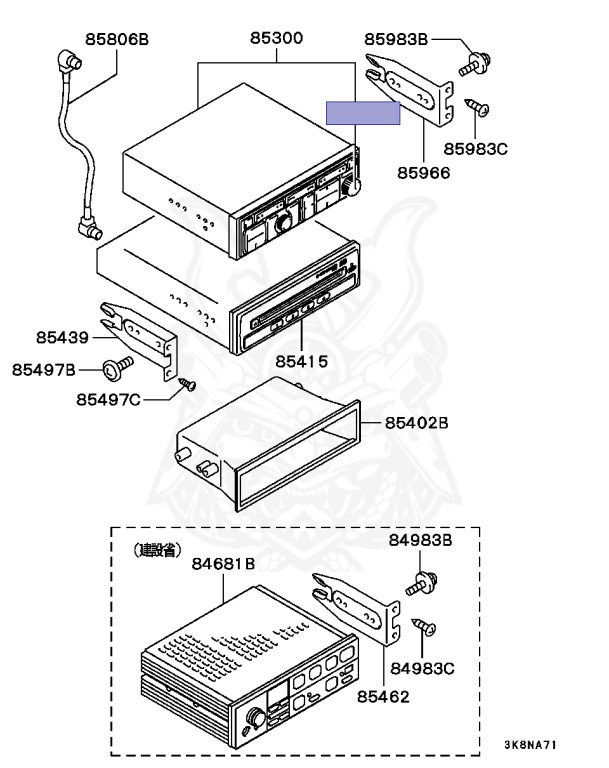 85806B
85300
85983B
85983C
85966
85439
85497B
85497C
85415
85402B
(建設省)
84681B
84983B
84983C
85462
3K8NA71