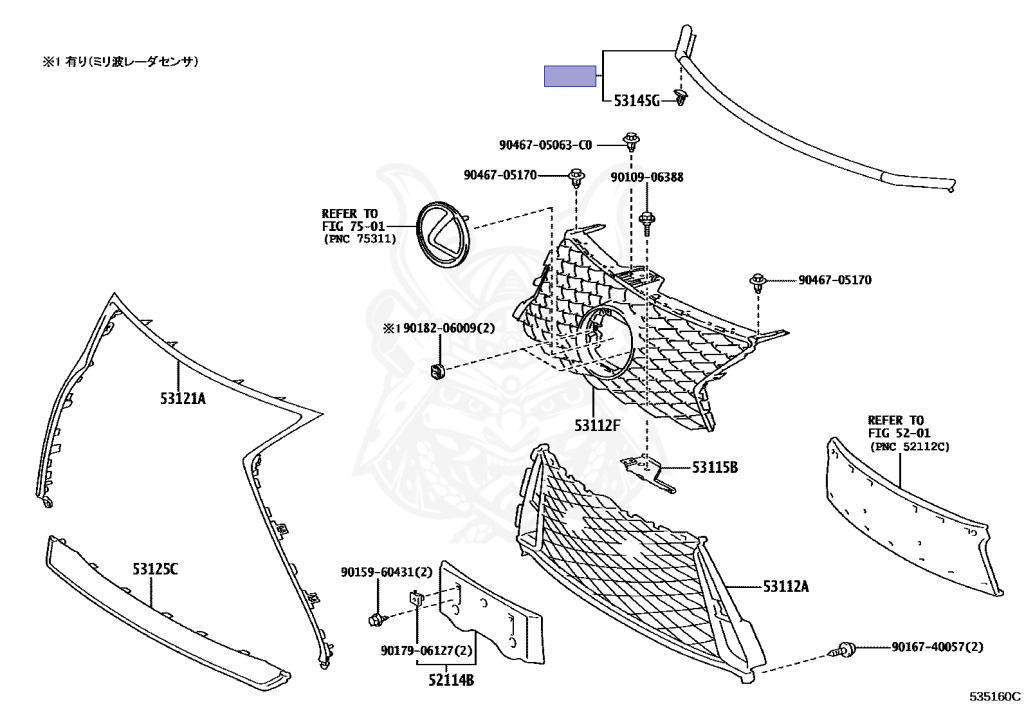 ※1 有り(ミリ波レーダセンサ)

53145G

90467-05063-C0

90467-05170

90109-06388

REFER TO FIG 75-01 (PNC 75311)

90467-05170

※1 90182-06009(2)

53121A

53112F

REFER TO FIG 52-01 (PNC 52112C)

53115B

53125C

90159-60431(2)

53112A

90179-06127(2)

52114B

90167-40057(2)

535160C