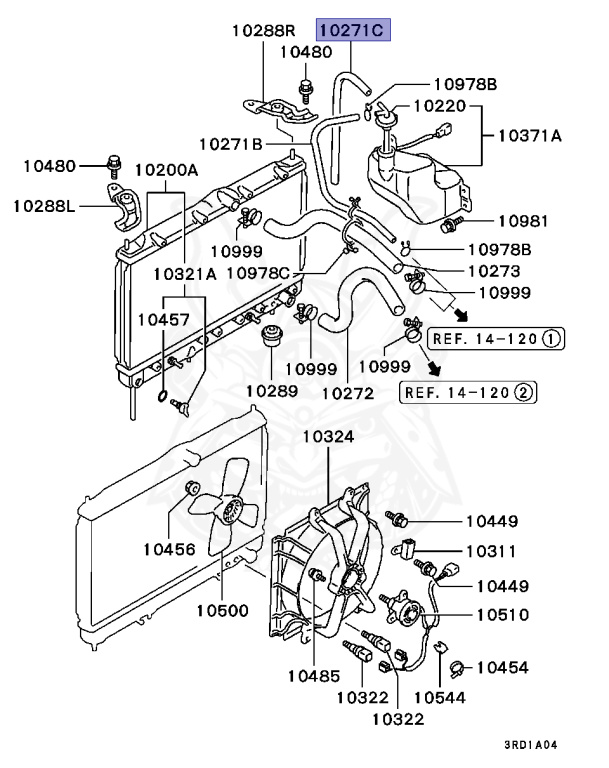 10288R
10271C
10480
10978B
10220
10371A
10271B
10480
10200A
10288L
10981
10999
10978B
10321A
10978C
10273
10999
10457
REF. 14-120 ①
10999
10999
10289
10272
REF. 14-120 ②
10324
10449
10456
10311
10449
10500
10510
10485
10454
10322
10544
10322
3RD1A04