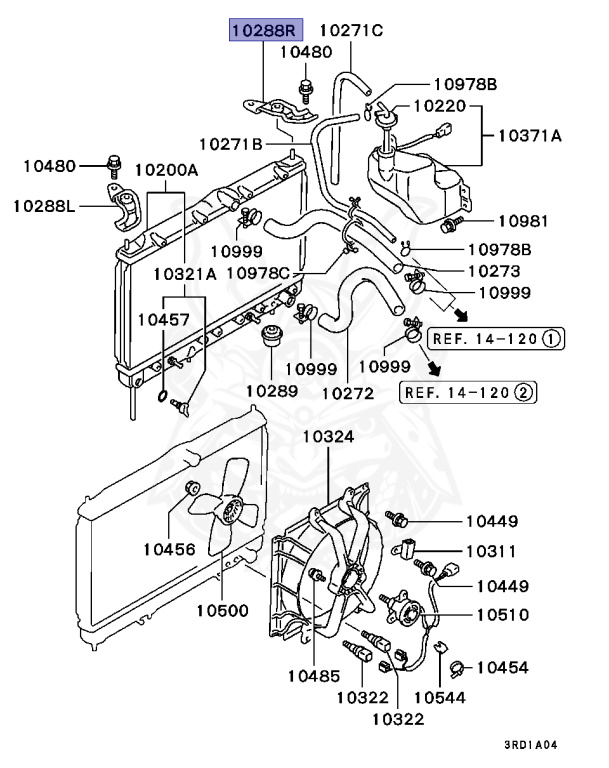 10288R
10271C
10480
10978B
10220
10371A
10271B
10480
10200A
10288L
10981
10999
10978B
10321A
10978C
10273
10999
10457
REF. 14-120 ①
10999
10999
10289
10272
REF. 14-120 ②
10324
10449
10456
10311
10449
10500
10510
10485
10454
10322
10544
10322
3RD1A04