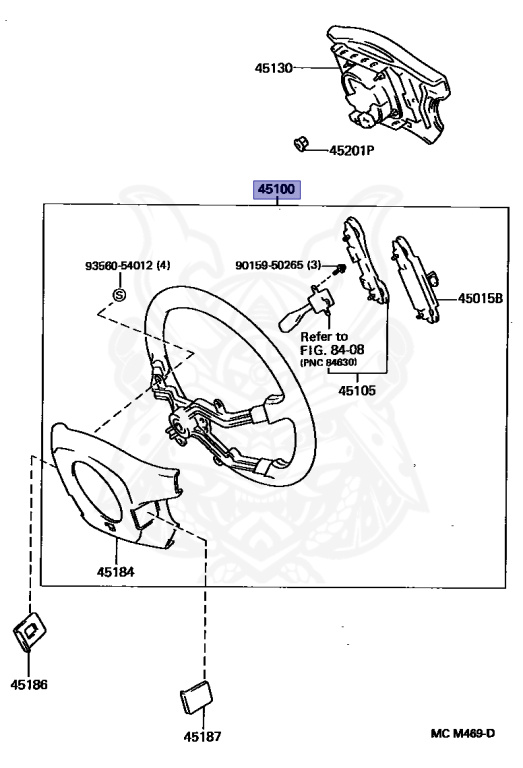 45130

45201P

45100

93560-54012 (4)

S

90159-50265 (3)

45015B

Refer to
FIG. 84-08
(PNC 84630)

45105

45184

45186

45187

MC M469-D