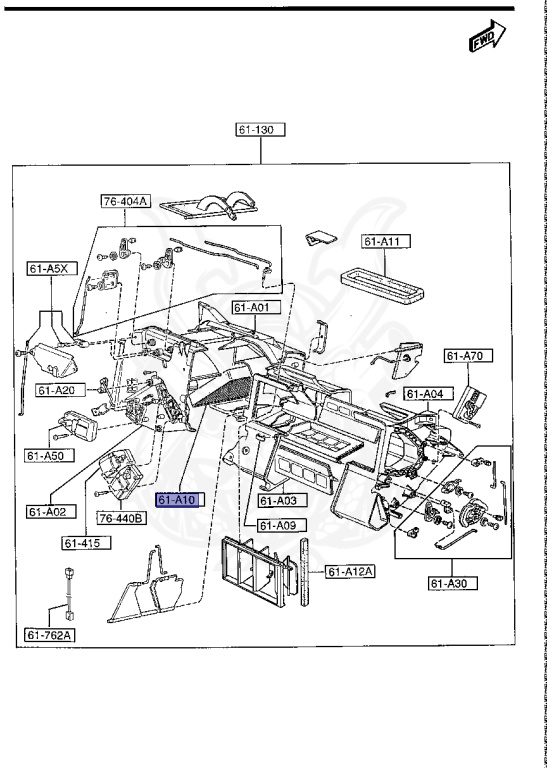 FWD

61-130

76-404A

61-A11

61-A5X

61-A01

61-A70

61-A20

61-A04

61-A50

61-A10

61-A03

61-A02

76-440B

61-A09

61-415

61-A12A

61-A30

61-762A