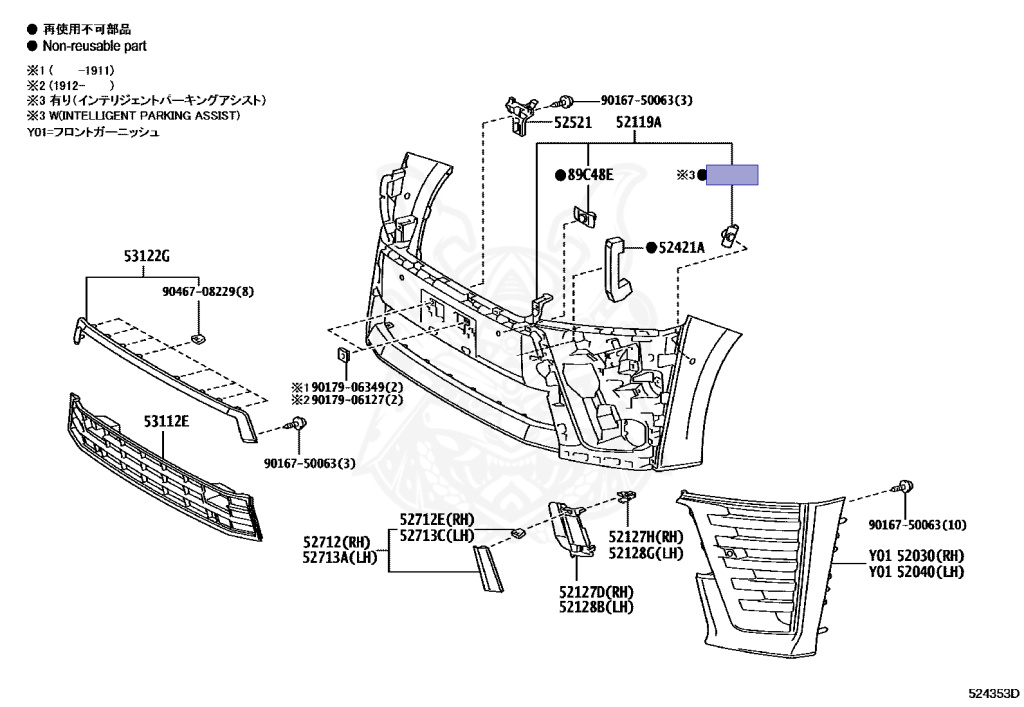 ● 再使用不可部品
● Non-reusable part

※1 (　　-1911)
※2 (1912-　　)
※3 有り(インテリジェントパーキングアシスト)
※3 W(INTELLIGENT PARKING ASSIST)
Y01=フロントガーニッシュ

90167-50063(3)
52521
52119A
●89C48E
※3●
●52421A
53122G
90467-08229(8)
※1 90179-06349(2)
※2 90179-06127(2)
53112E
90167-50063(3)
52712E(RH)
52713C(LH)
52712(RH)
52713A(LH)
52127H(RH)
52128G(LH)
52127D(RH)
52128B(LH)
90167-50063(10)
Y01 52030(RH)
Y01 52040(LH)

524353D