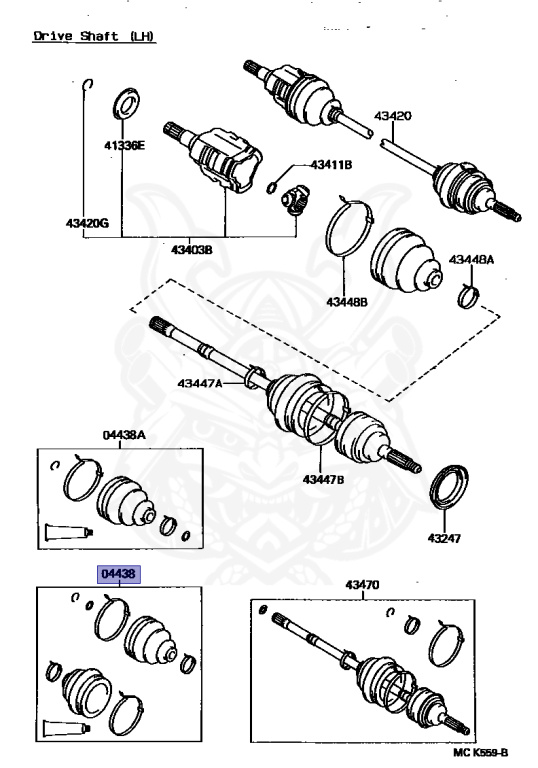 Drive Shaft (LH)

43420

41336E

43411B

43420G

43403B

43448A

43448B

43447A

04438A

43447B

43247

04438

43470

MC K559-B