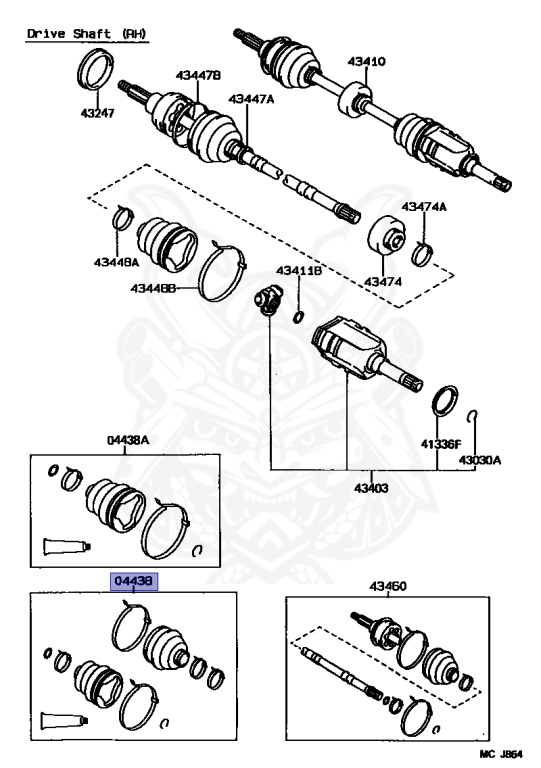 Drive Shaft (RH)

43247

43447B

43447A

43410

43448A

43448B

43474A

43474

43411B

41336F

43030A

43403

04438A

04438

43460

MC J864