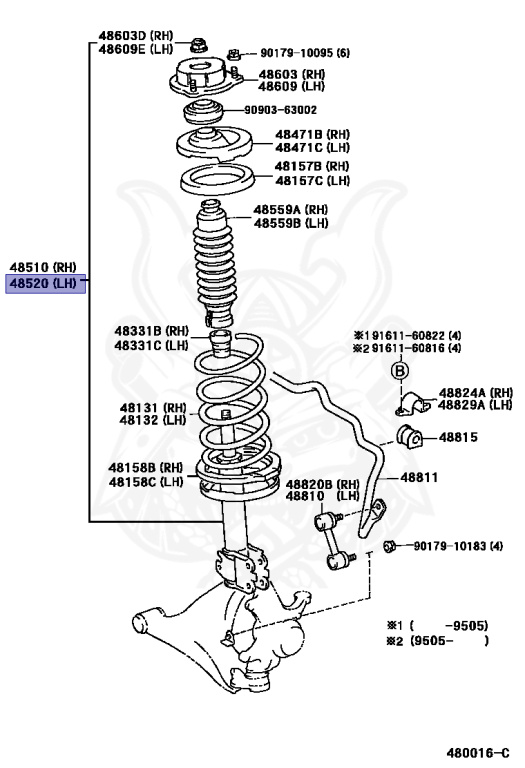 48603D (RH)
48609E (LH)

90179-10095 (6)

48603 (RH)
48609 (LH)

90903-63002

48471B (RH)
48471C (LH)

48157B (RH)
48157C (LH)

48559A (RH)
48559B (LH)

48510 (RH)
48520 (LH)

48331B (RH)
48331C (LH)

※1 91611-60822 (4)
※2 91611-60816 (4)

B

48824A (RH)
48829A (LH)

48131 (RH)
48132 (LH)

48815

48158B (RH)
48158C (LH)

48820B (RH)
48810 (LH)

48811

90179-10183 (4)

※1 ( -9505)
※2 (9505- )

480016-C