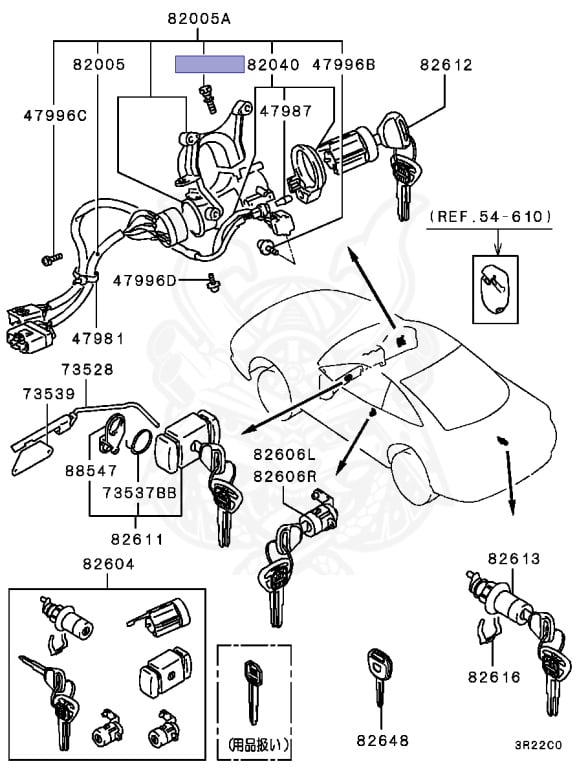 82005A
82005
82040
47996B
82612
47996C
47987
(REF.54-610)
47996D
47981
73528
73539
88547
73537BB
82611
82606L
82606R
82604
82613
82616
(用品扱い)
82648
3R22C0