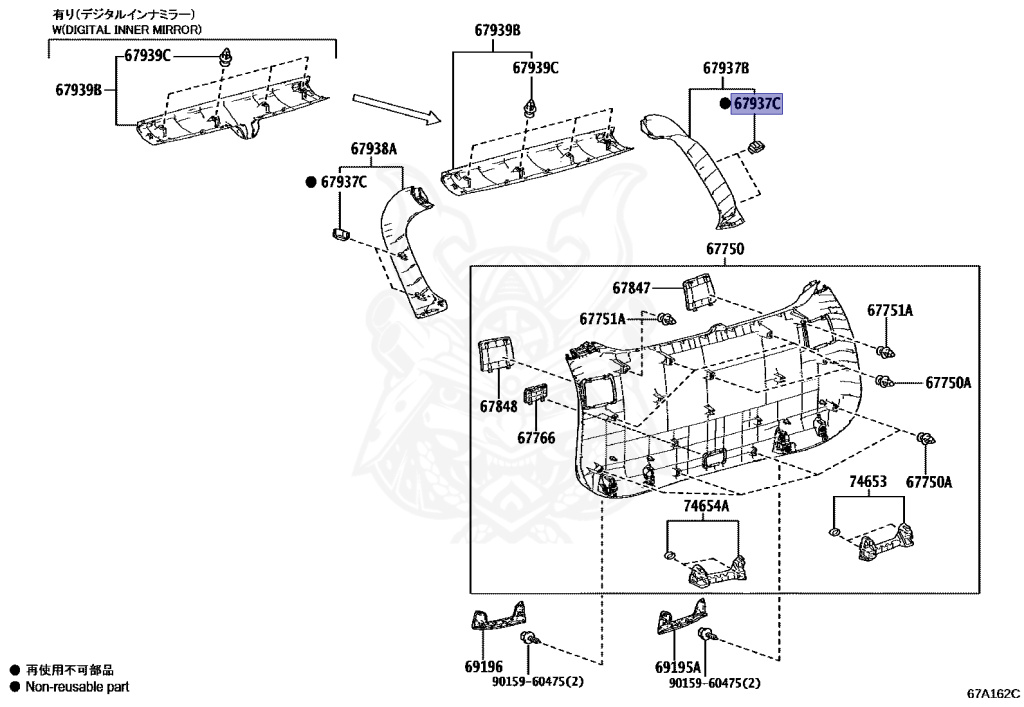 有り(デジタルインナミラー)
W(DIGITAL INNER MIRROR)

67939C
67939B

67939B
67939C

67937B
● 67937C

67938A
● 67937C

67750

67847
67751A
67751A
67750A
67848
67766
67750A
74653
74654A

69196
90159-60475(2)
69195A
90159-60475(2)

● 再使用不可部品
● Non-reusable part

67A162C