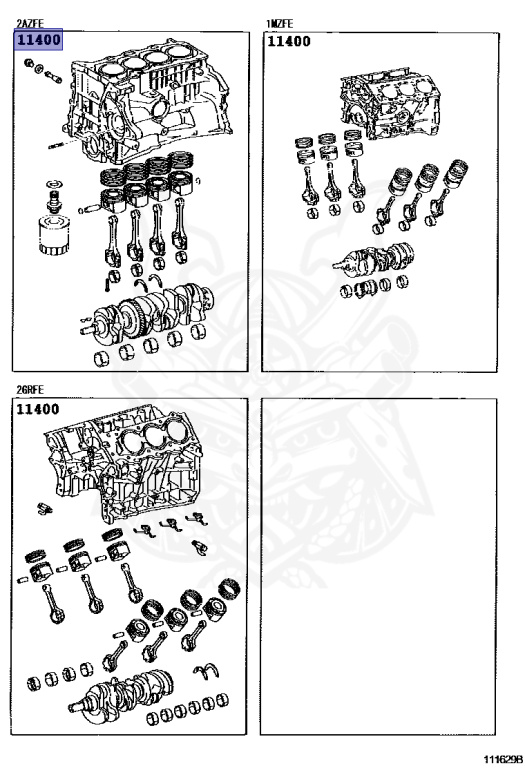 2AZFE
11400

1MZFE
11400

2GRFE
11400

111629B