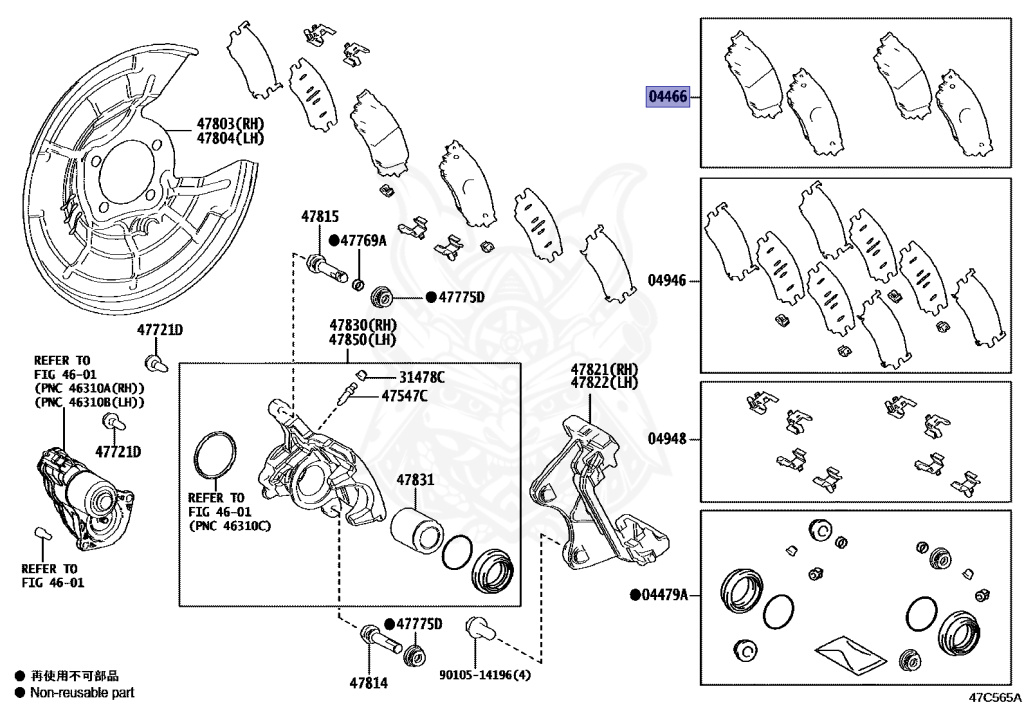 47803(RH)
47804(LH)

04466

47815

●47769A

●47775D

04946

47721D

47830(RH)
47850(LH)

REFER TO
FIG 46-01
(PNC 46310A(RH))
(PNC 46310B(LH))

31478C

47547C

47821(RH)
47822(LH)

47721D

04948

REFER TO
FIG 46-01
(PNC 46310C)

47831

REFER TO
FIG 46-01

●04479A

●47775D

47814

90105-14196(4)

● 再使用不可部品
● Non-reusable part

47C565A