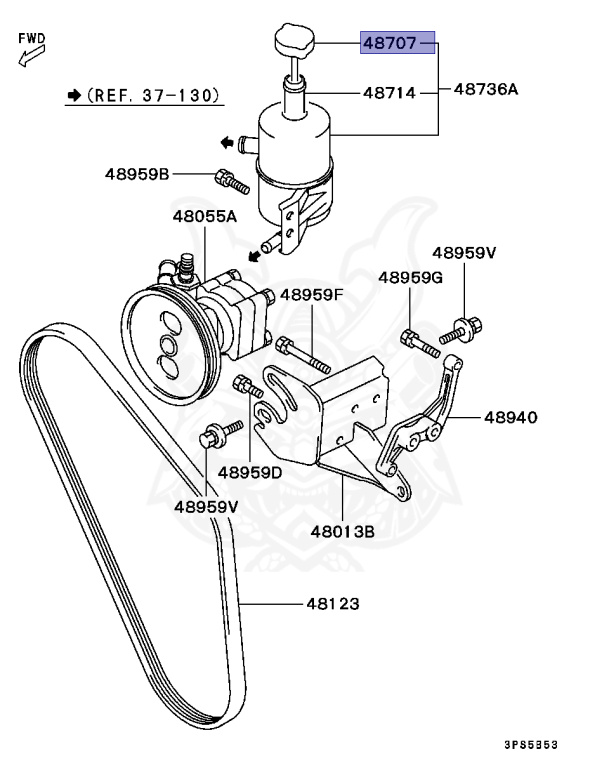 FWD

➡(REF. 37-130)

48707

48714

48736A

48959B

48055A

48959V

48959G

48959F

48940

48959D

48959V

48013B

48123

3PS5353