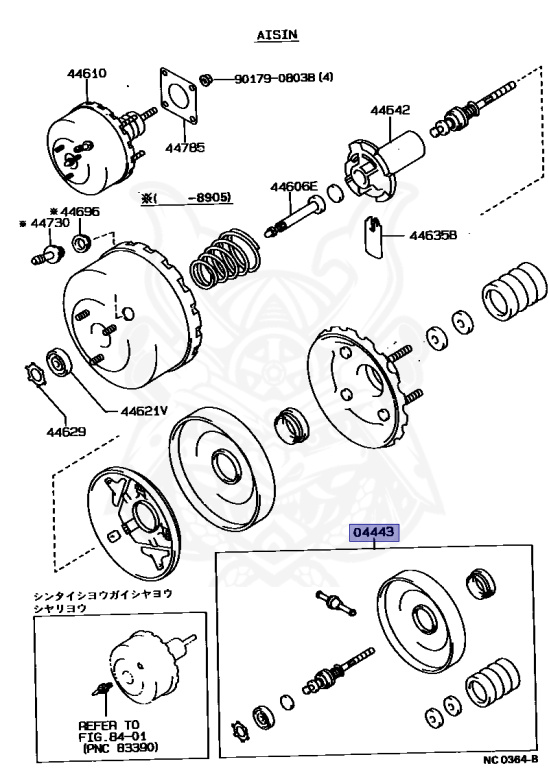 AISIN

44610

90179-08038 (4)

44785

44642

※( -8905)

44606E

※44696

※44730

44635B

44621V

44629

04443

シンタイショウガイシャヨウ
シャリョウ

REFER TO
FIG.84-01
(PNC 83390)

NC 0364-B