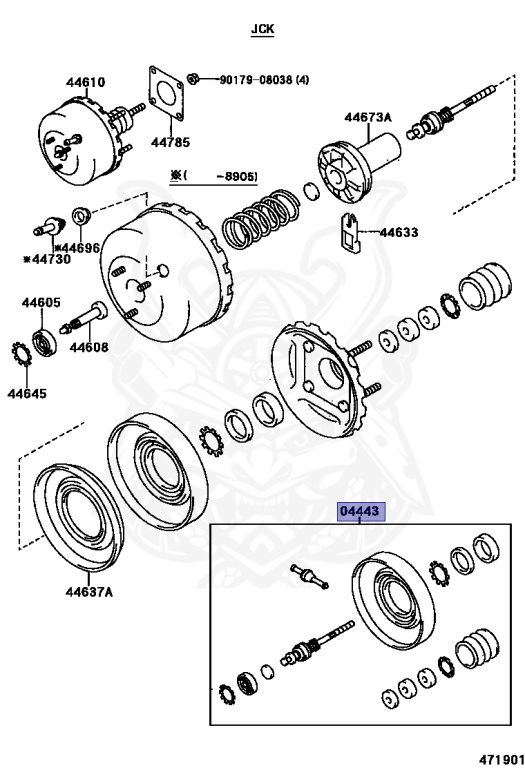 JCK

44610

90179-08038 (4)

44785

44673A

※(　　-8905)

44633

※44696

※44730

44605

44608

44645

44637A

04443

471901