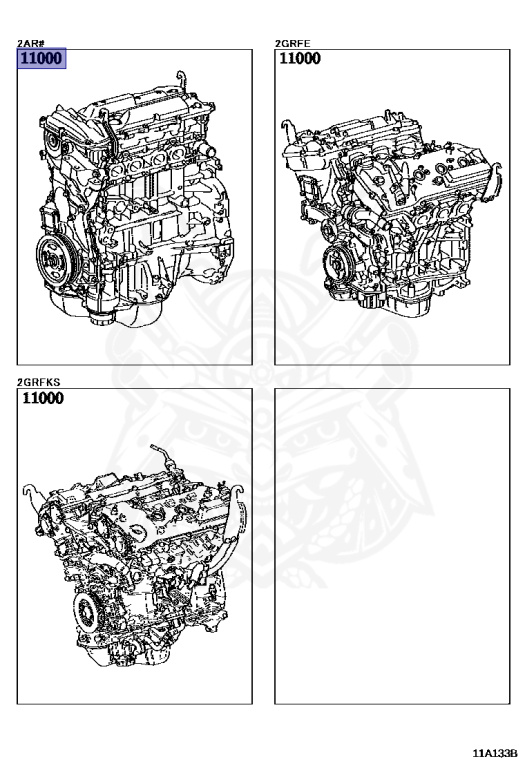 2AR#
11000

2GRFE
11000

2GRFKS
11000

11A133B