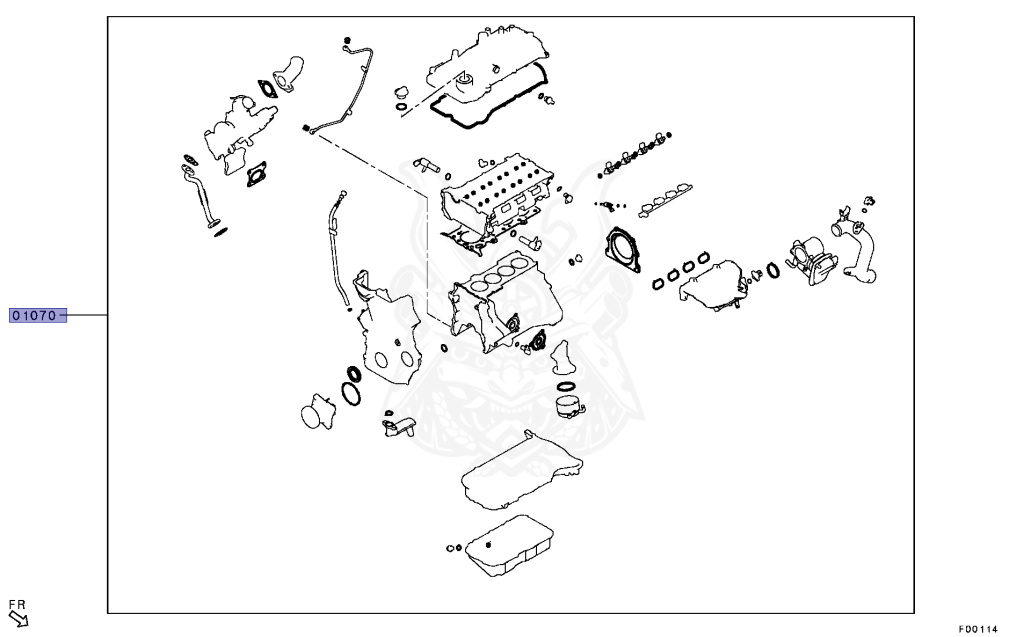 01070

FR

F00114