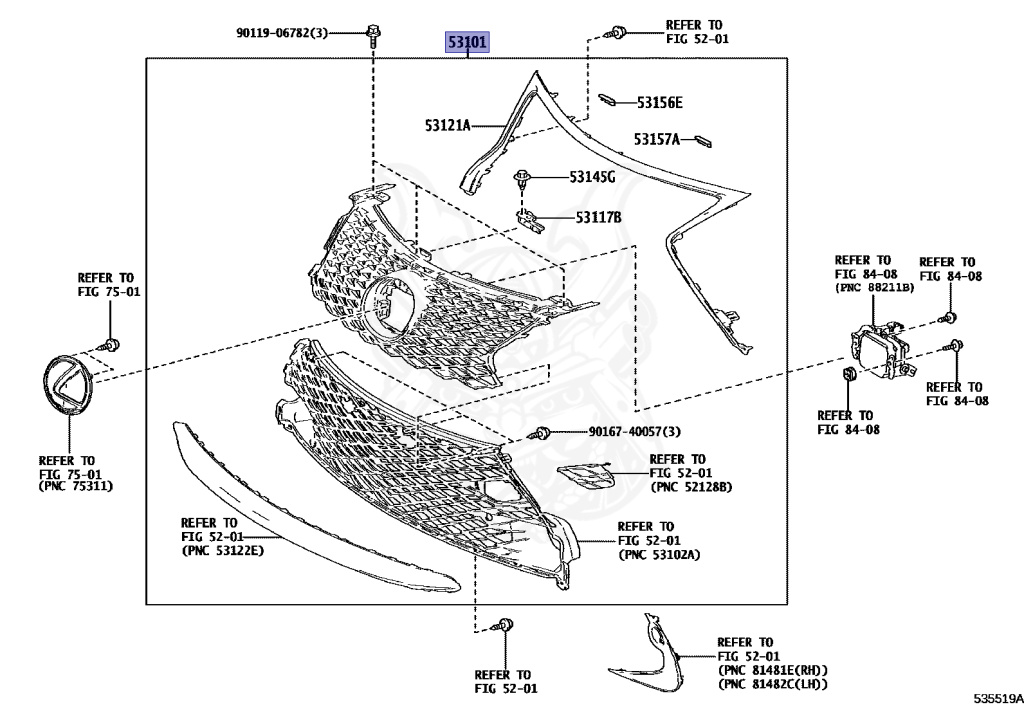 90119-06782(3)

53101

REFER TO
FIG 52-01

53156E

53121A

53157A

53145G

53117B

REFER TO
FIG 75-01

REFER TO
FIG 84-08
(PNC 88211B)

REFER TO
FIG 84-08

REFER TO
FIG 84-08

REFER TO
FIG 84-08

REFER TO
FIG 75-01
(PNC 75311)

90167-40057(3)

REFER TO
FIG 52-01
(PNC 52128B)

REFER TO
FIG 52-01
(PNC 53122E)

REFER TO
FIG 52-01
(PNC 53102A)

REFER TO
FIG 52-01

REFER TO
FIG 52-01
(PNC 81481E(RH))
(PNC 81482C(LH))

535519A