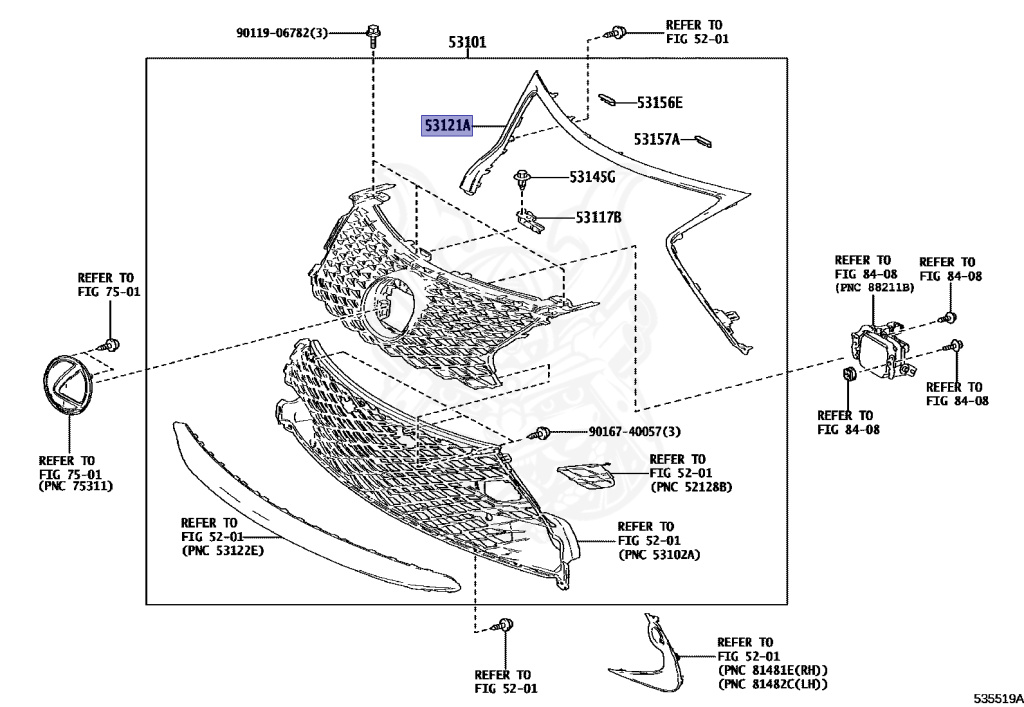 90119-06782(3)

53101

REFER TO
FIG 52-01

53121A

53156E

53157A

53145G

53117B

REFER TO
FIG 75-01

REFER TO
FIG 84-08
(PNC 88211B)

REFER TO
FIG 84-08

REFER TO
FIG 84-08

REFER TO
FIG 84-08

REFER TO
FIG 75-01
(PNC 75311)

90167-40057(3)

REFER TO
FIG 52-01
(PNC 52128B)

REFER TO
FIG 52-01
(PNC 53122E)

REFER TO
FIG 52-01
(PNC 53102A)

REFER TO
FIG 52-01

REFER TO
FIG 52-01
(PNC 81481E(RH))
(PNC 81482C(LH))

535519A