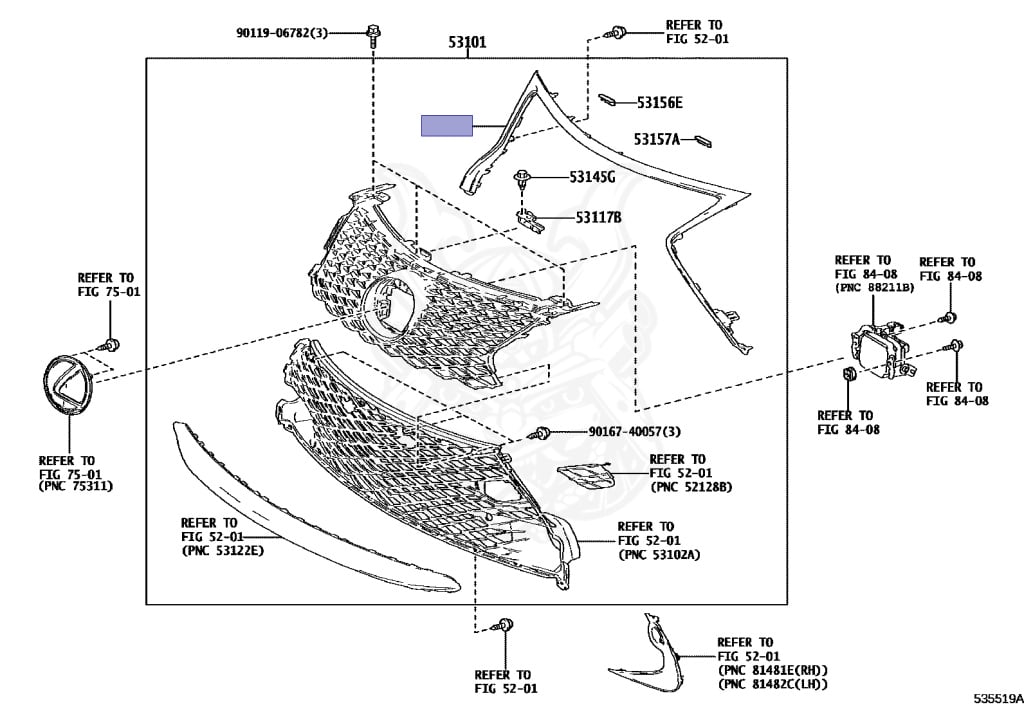 90119-06782(3)

53101

REFER TO
FIG 52-01

53156E

53157A

53145G

53117B

REFER TO
FIG 75-01

REFER TO
FIG 84-08
(PNC 88211B)

REFER TO
FIG 84-08

REFER TO
FIG 84-08

REFER TO
FIG 84-08

REFER TO
FIG 75-01
(PNC 75311)

90167-40057(3)

REFER TO
FIG 52-01
(PNC 52128B)

REFER TO
FIG 52-01
(PNC 53122E)

REFER TO
FIG 52-01
(PNC 53102A)

REFER TO
FIG 52-01

REFER TO
FIG 52-01
(PNC 81481E(RH))
(PNC 81482C(LH))

535519A