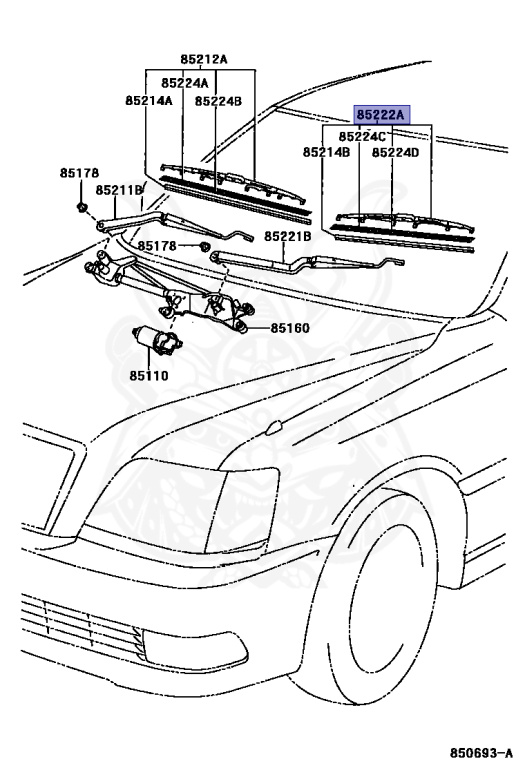 85212A
85224A
85214A
85224B
85222A
85224C
85214B
85224D
85178
85211B
85178
85221B
85160
85110
850693-A