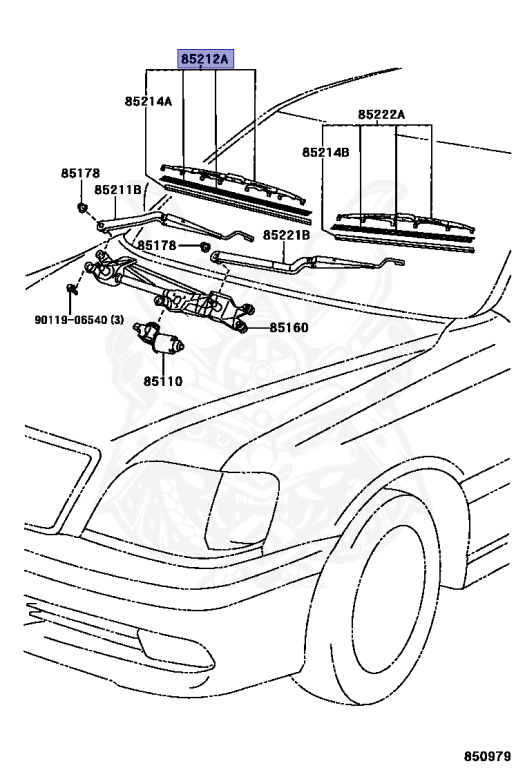 85212A
85214A
85222A
85214B
85178
85211B
85178
85221B
90119-06540 (3)
85160
85110
850979