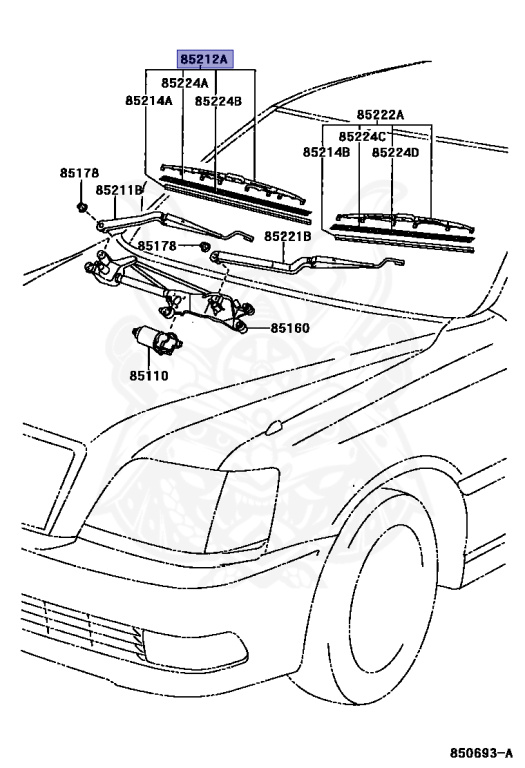 85212A
85224A
85214A
85224B
85222A
85224C
85214B
85224D
85178
85211B
85178
85221B
85160
85110
850693-A