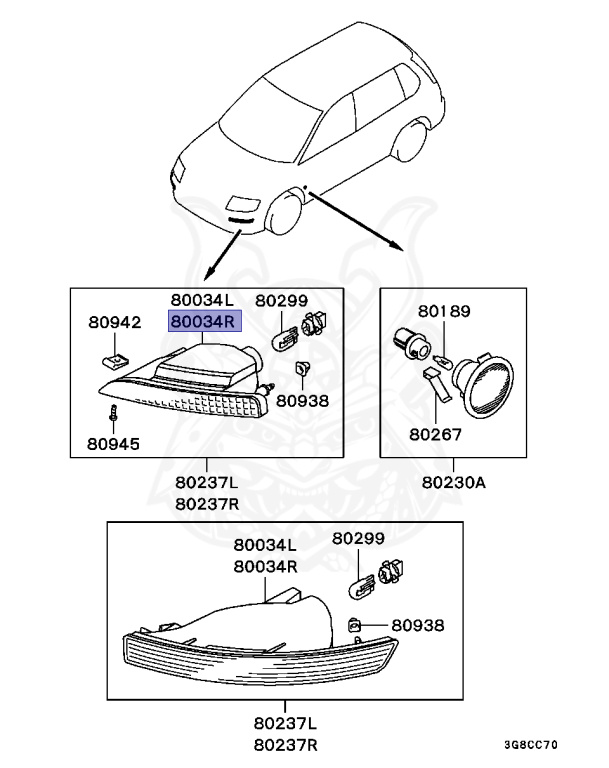 80034L
80034R
80299
80942
80938
80945
80237L
80237R
80189
80267
80230A
80034L
80034R
80299
80938
80237L
80237R
3G8CC70