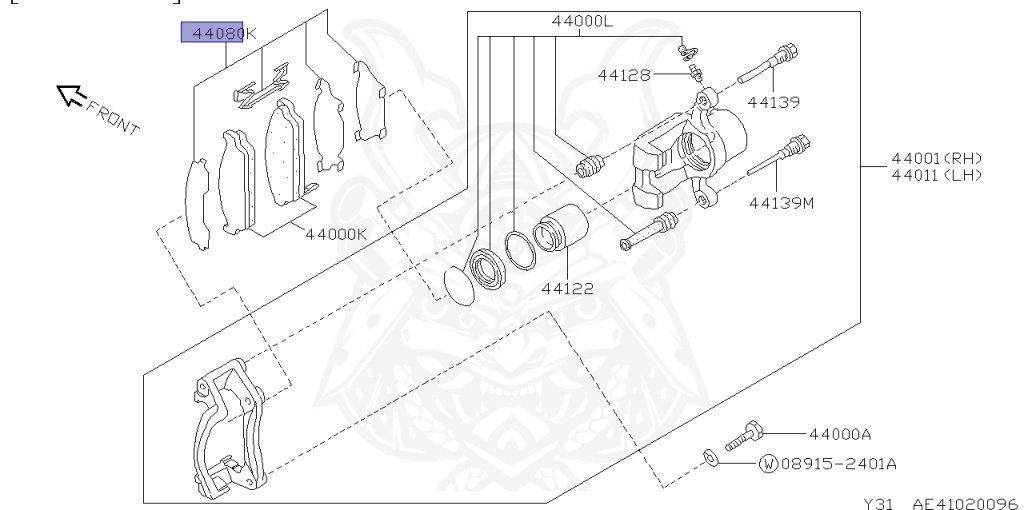 44080K

FRONT

44000L

44128

44139

44001(RH)
44011(LH)

44139M

44000K

44122

44000A

W 08915-2401A

Y31 AE41020096