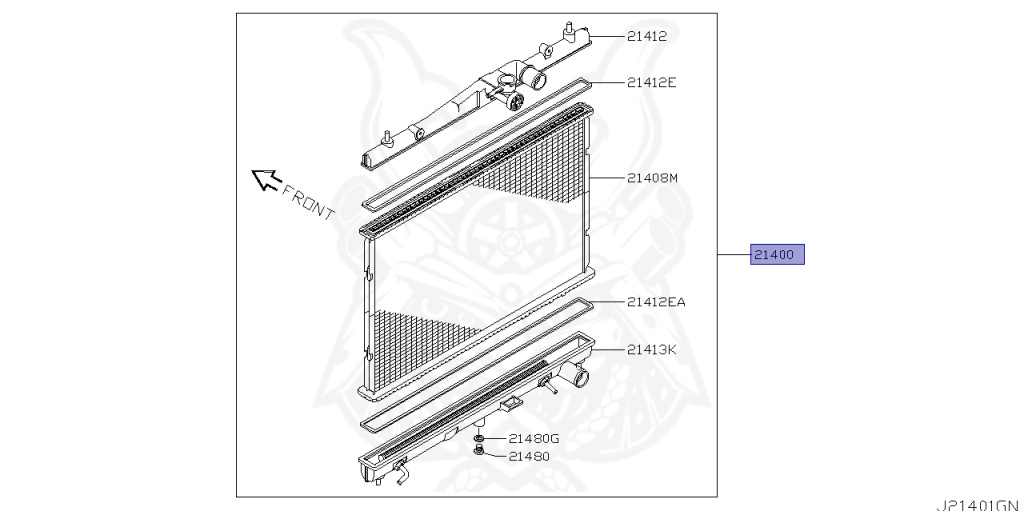 21412
21412E
FRONT
21408M
21400
21412EA
21413K
21480G
21480
JP1401GN