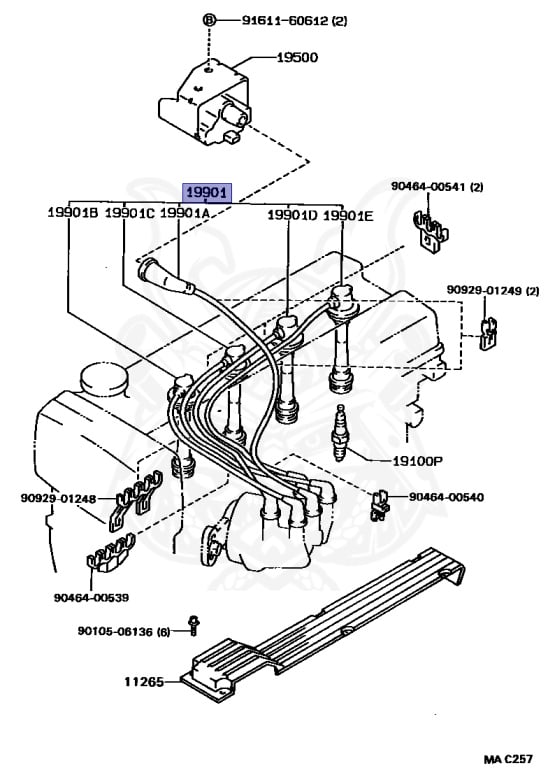 Ⓑ 91611-60612 (2)

19500

19901

19901B 19901C 19901A 19901D 19901E

90464-00541 (2)

90929-01249 (2)

19100P

90929-01248

90464-00540

90464-00539

90105-06136 (6)

11265

MA C257