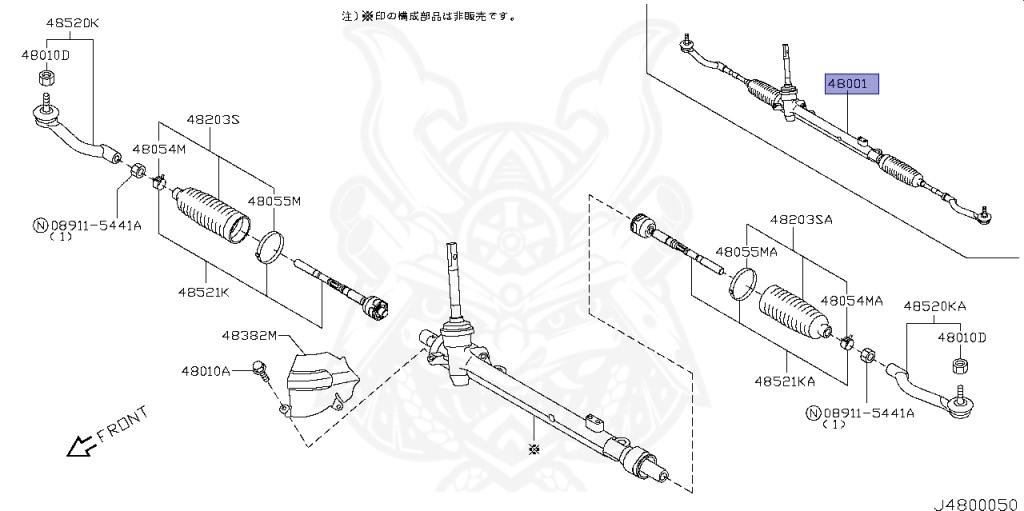 注)※印の構成部品は非販売です。

48520K
48010D
48203S
48054M
48055M
Ⓝ08911-5441A
(1)
48521K
48382M
48010A
FRONT
※
48001
48203SA
48055MA
48054MA
48520KA
48010D
48521KA
Ⓝ08911-5441A
(1)
J4800050