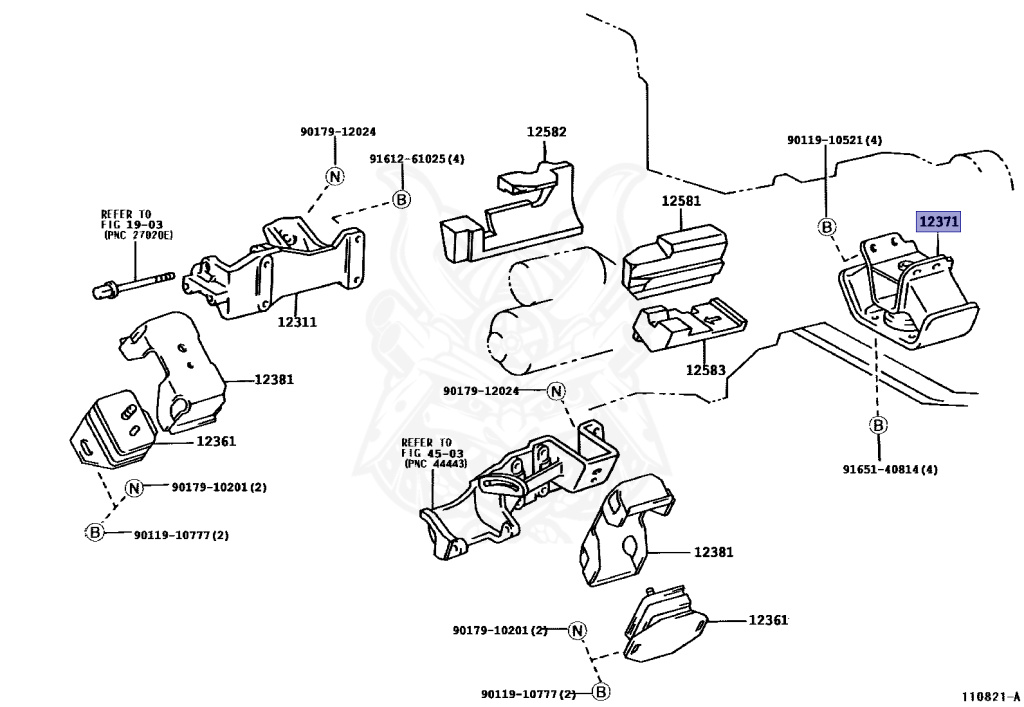 90179-12024
N
91612-61025(4)
B
REFER TO
FIG 19-03
(PNC 27020E)
12311
12381
12361
N 90179-10201(2)
B 90119-10777(2)
12582
12581
12583
90179-12024 N
REFER TO
FIG 45-03
(PNC 44443)
12381
12361
90179-10201(2) N
90119-10777(2) B
90119-10521(4)
B
12371
B
91651-40814(4)
110821-A