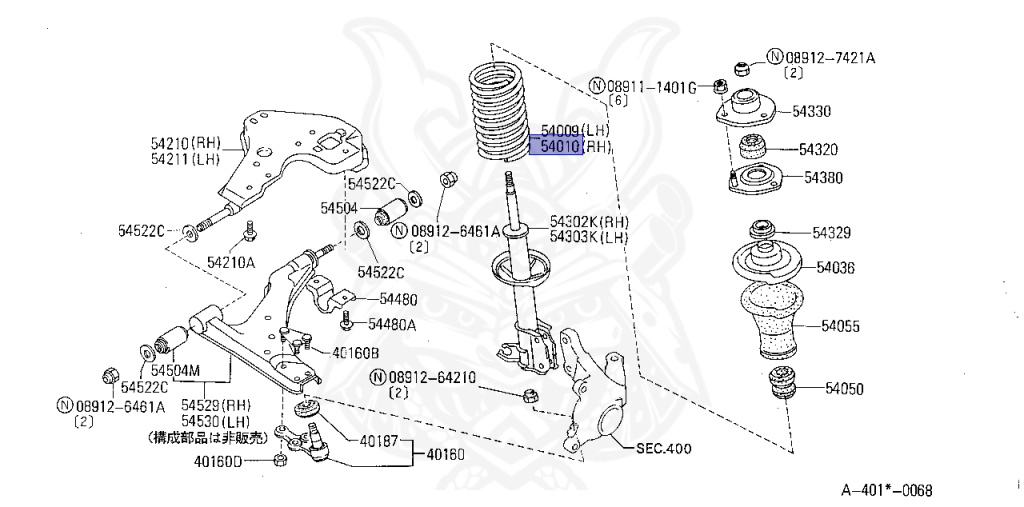 Ⓝ08912-7421A
(2)
Ⓝ08911-1401G
(6)
54330
54320
54380
54329
54036
54055
54050
54009(LH)
54010(RH)
54302K(RH)
54303K(LH)
54210(RH)
54211(LH)
54522C
54504
Ⓝ08912-6461A
(2)
54522C
54210A
54522C
54480
54480A
40160B
54504M
54522C
Ⓝ08912-6461A
(2)
54529(RH)
54530(LH)
(構成部品は非販売)
Ⓝ08912-64210
(2)
40187
40160
40160D
SEC.400
A-401*-0068