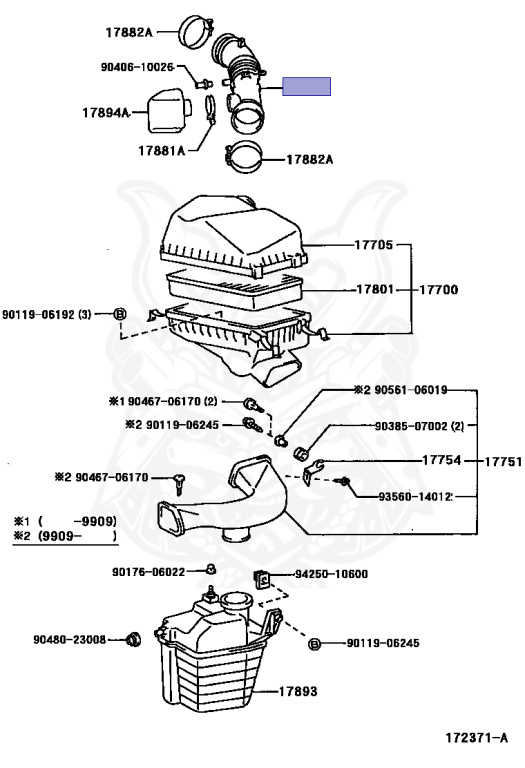 17882A
90406-10026
17894A
17881A
17882A
17705
17801
17700
90119-06192 (3)
B
※1 90467-06170 (2)
※2 90119-06245
※2 90561-06019
90385-07002 (2)
17754
17751
※2 90467-06170
93560-14012
※1 ( -9909)
※2 (9909- )
90176-06022
94250-10600
90480-23008
B
90119-06245
17893
172371-A