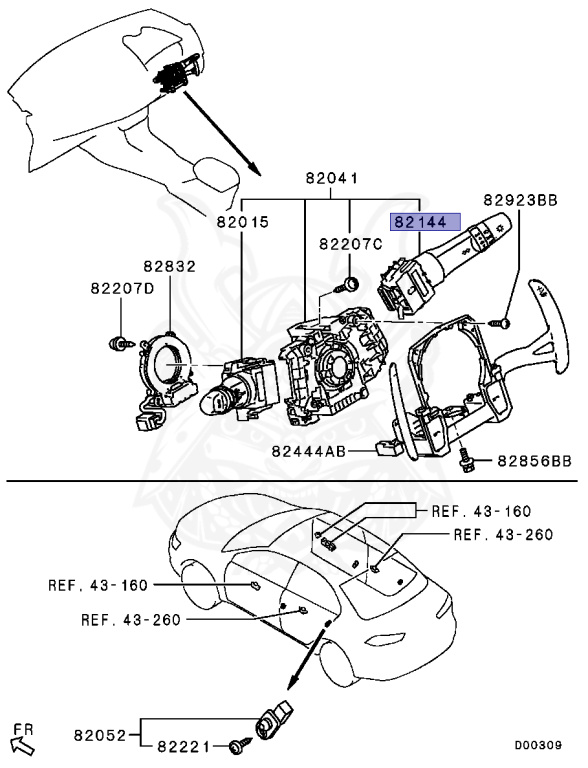 82041
82015
82144
82923BB
82207C
82832
82207D
82444AB
82856BB
REF. 43-160
REF. 43-260
REF. 43-160
REF. 43-260
FR
82052
82221
D00309