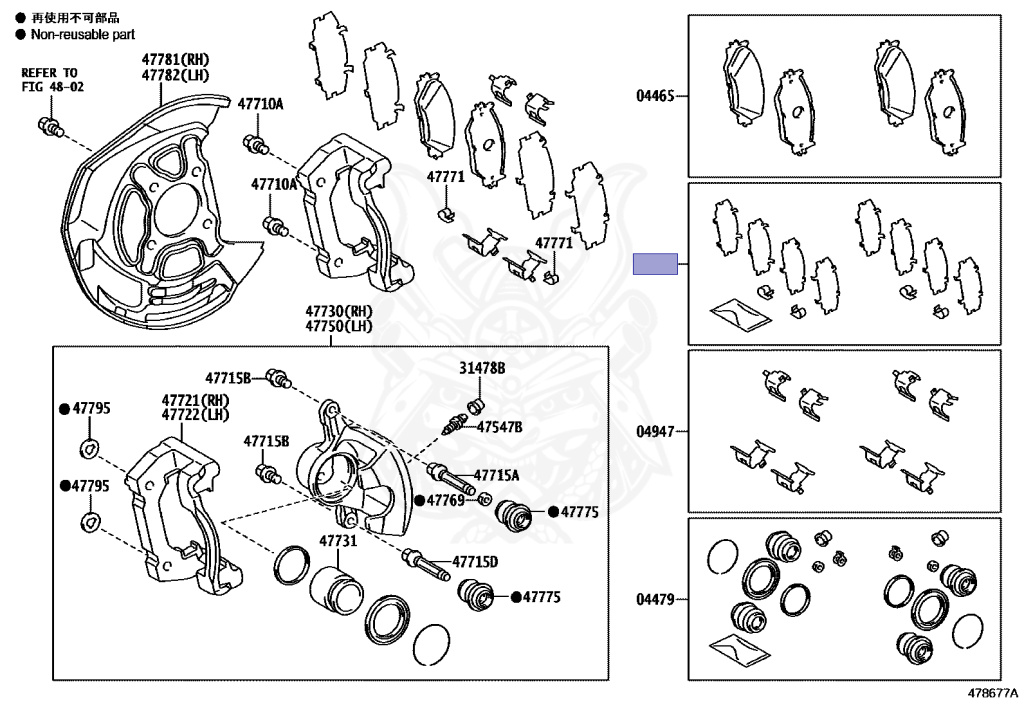 ● 再使用不可部品
● Non-reusable part

REFER TO FIG 48-02

47781(RH)
47782(LH)

47710A

47710A

47771

47771

47730(RH)
47750(LH)

47715B

31478B

●47795

47721(RH)
47722(LH)

47547B

47715B

47715A

●47795

●47769

●47775

47731

47715D

●47775

04465

04947

04479

478677A