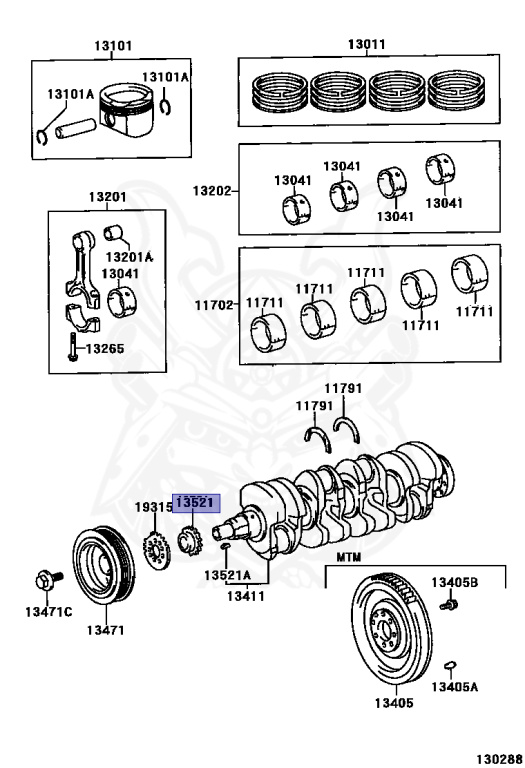 13101
13101A
13101A
13011
13202
13041
13041
13041
13041
13201
13201A
13041
13265
11702
11711
11711
11711
11711
11711
11791
11791
19315
13521
13521A
13411
13471C
13471
MTM
13405B
13405A
13405
130288