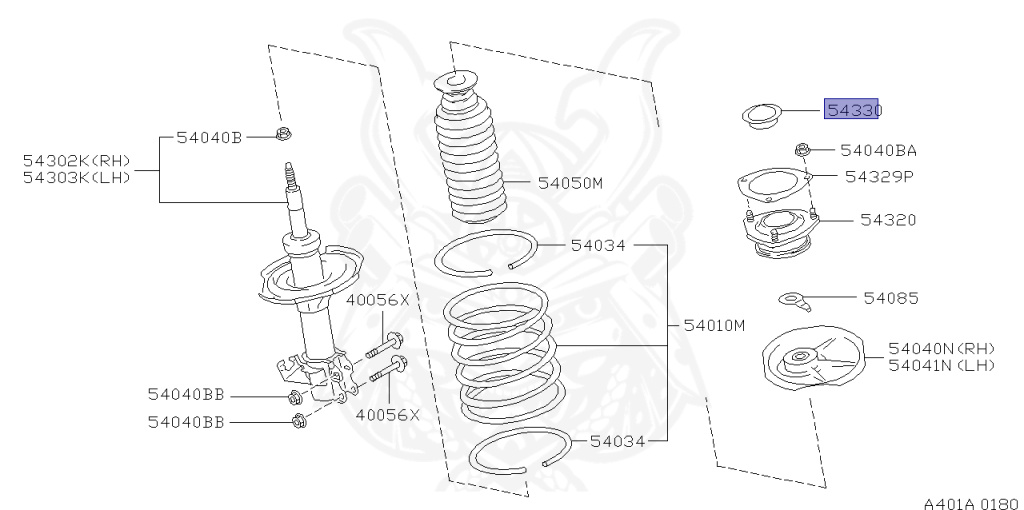 54040B
54302K(RH)
54303K(LH)
40056X
54040BB
54040BB
40056X
54050M
54034
54010M
54034
54330
54040BA
54329P
54320
54085
54040N(RH)
54041N(LH)
A401A 0180