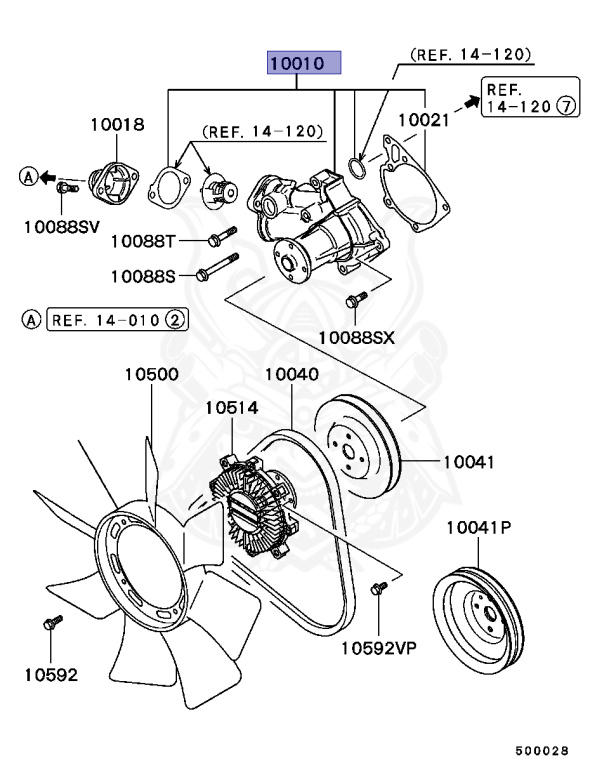 10010

(REF. 14-120)

REF. 14-120 ⑦

10021

10018

(REF. 14-120)

A

10088SV

10088T

10088S

A REF. 14-010 ②

10088SX

10500

10040

10514

10041

10041P

10592VP

10592

500028