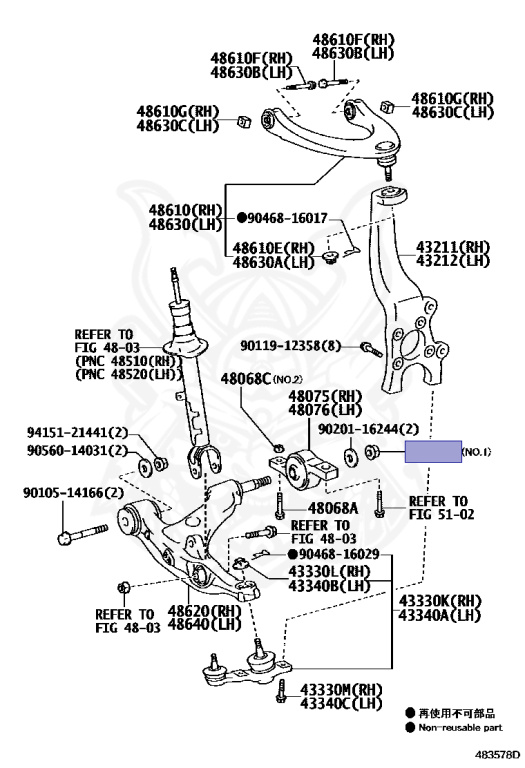 48610F(RH)
48630B(LH)

48610F(RH)
48630B(LH)

48610G(RH)
48630C(LH)

48610G(RH)
48630C(LH)

48610(RH)
48630(LH)

●90468-16017

48610E(RH)
48630A(LH)

43211(RH)
43212(LH)

REFER TO
FIG 48-03
(PNC 48510(RH))
(PNC 48520(LH))

90119-12358(8)

48068C(NO.2)

48075(RH)
48076(LH)

94151-21441(2)
90560-14031(2)

90201-16244(2)

(NO.1)

90105-14166(2)

48068A

REFER TO
FIG 51-02

REFER TO
FIG 48-03

●90468-16029

43330L(RH)
43340B(LH)

REFER TO
FIG 48-03

48620(RH)
48640(LH)

43330K(RH)
43340A(LH)

43330M(RH)
43340C(LH)

● 再使用不可部品
● Non-reusable part

483578D